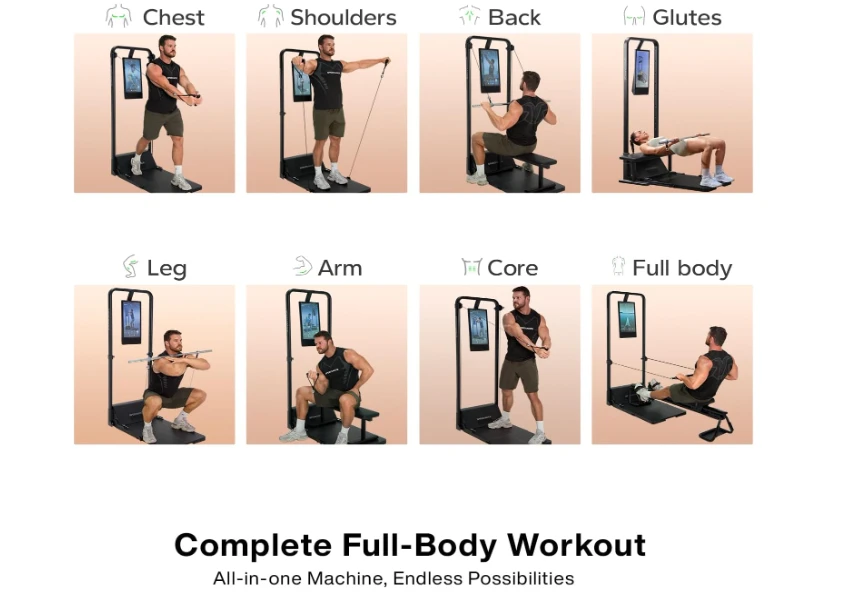 Chest Shoulders Back Glutes

Leg Arm Core Full body

Complete Full-Body Workout

All-in-one Machine, Endless Possibilities